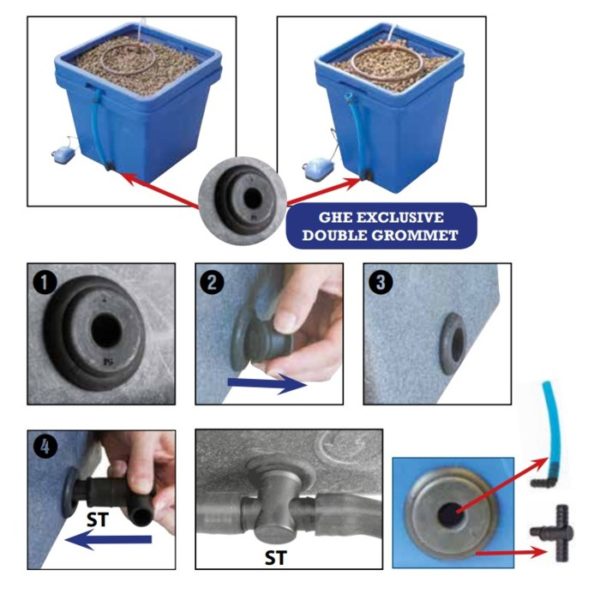 GHE EXCLUSIVE
DOUBLE GROMMET

1

2

3

4

ST

ST